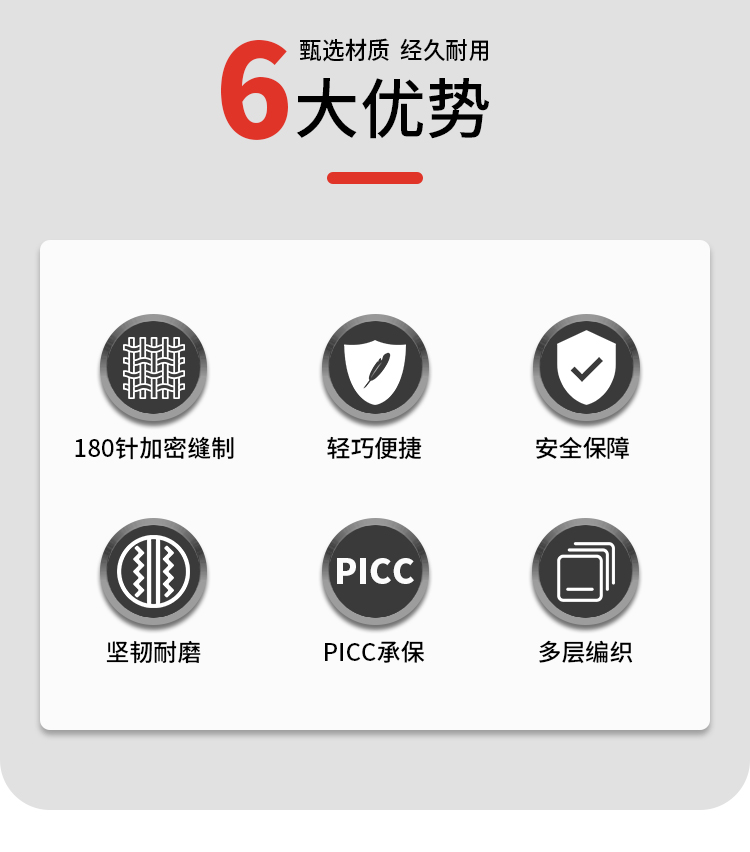 甄选材质 经久耐用
6大优势

180针加密缝制

轻巧便捷

安全保障

坚韧耐磨

PICC

PICC承保

多层编织